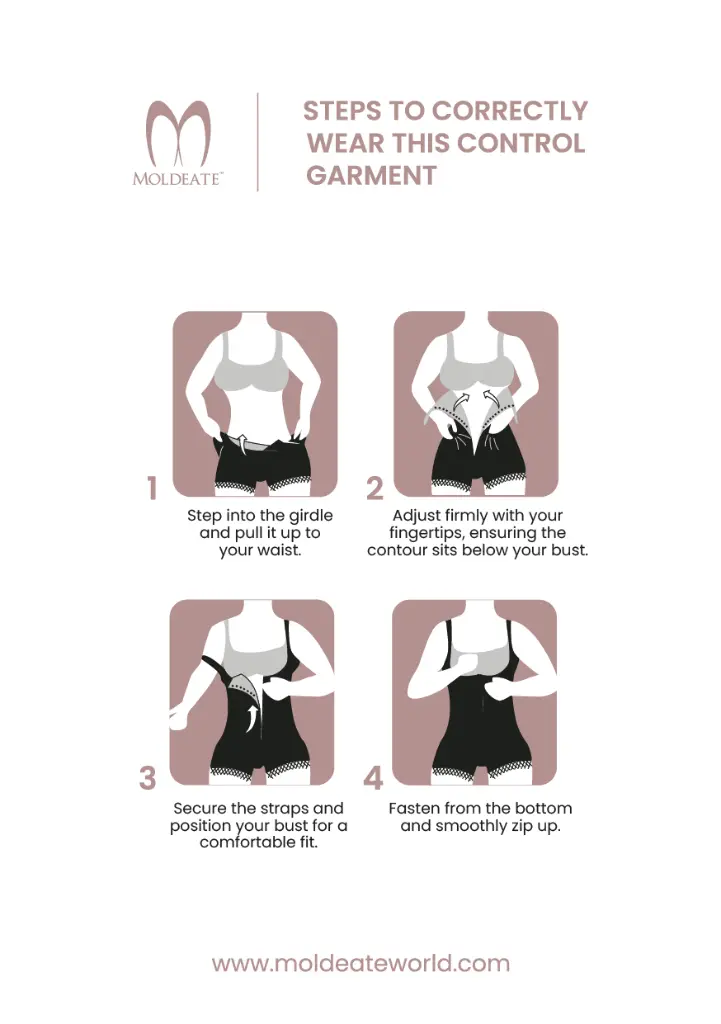 MOLDEATE™

STEPS TO CORRECTLY WEAR THIS CONTROL GARMENT

1
Step into the girdle and pull it up to your waist.

2
Adjust firmly with your fingertips, ensuring the contour sits below your bust.

3
Secure the straps and position your bust for a comfortable fit.

4
Fasten from the bottom and smoothly zip up.

www.moldeateworld.com